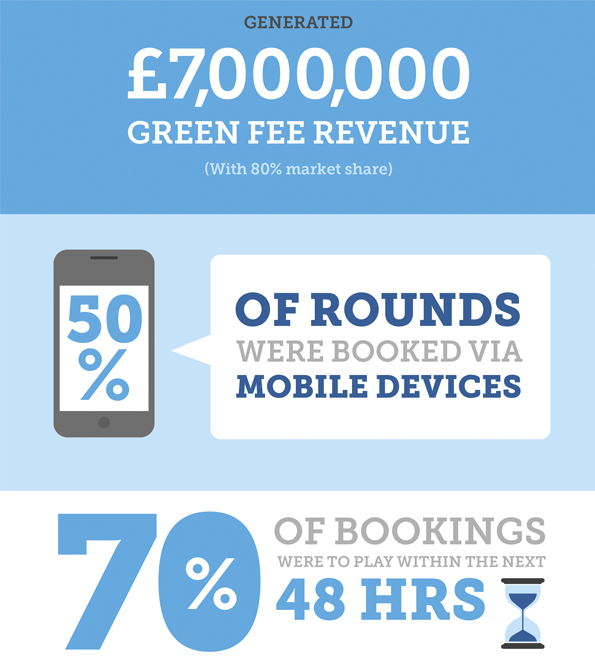 GENERATED

£7,000,000

GREEN FEE REVENUE

(With 80% market share)

50%

OF ROUNDS WERE BOOKED VIA MOBILE DEVICES

70%

OF BOOKINGS WERE TO PLAY WITHIN THE NEXT 48 HRS